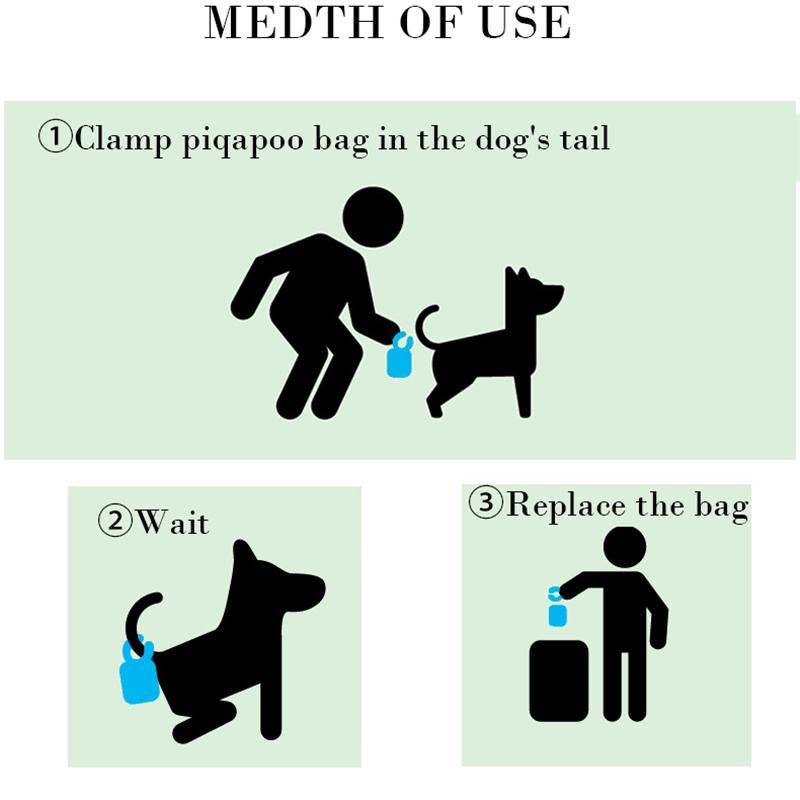 MEDTH OF USE

①Clamp piqapoo bag in the dog's tail

②Wait

③Replace the bag