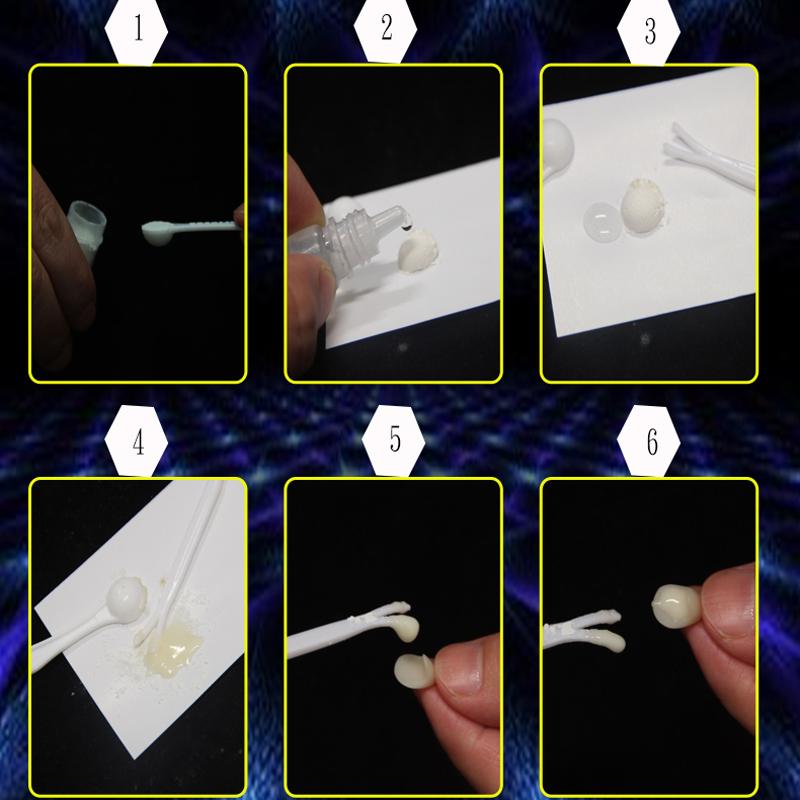 1

2

3

4

5

6