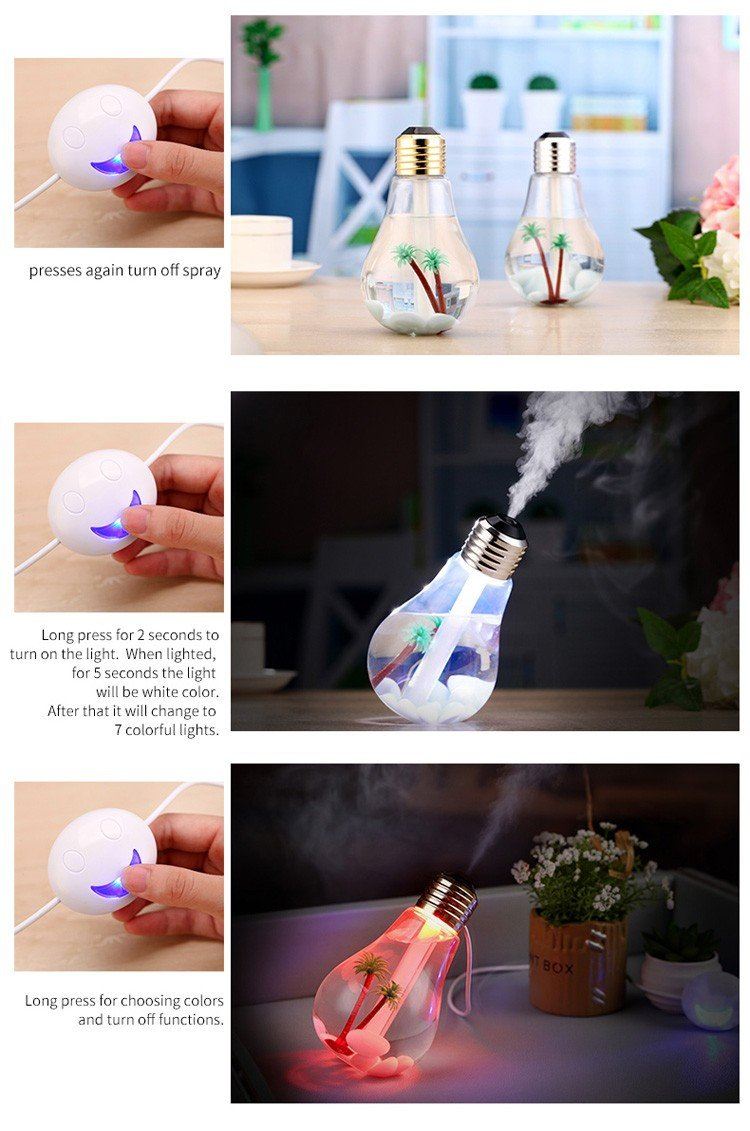 presses again turn off spray

Long press for 2 seconds to turn on the light. When lighted, for 5 seconds the light will be white color. After that it will change to 7 colorful lights.

Long press for choosing colors and turn off functions.

T BOX